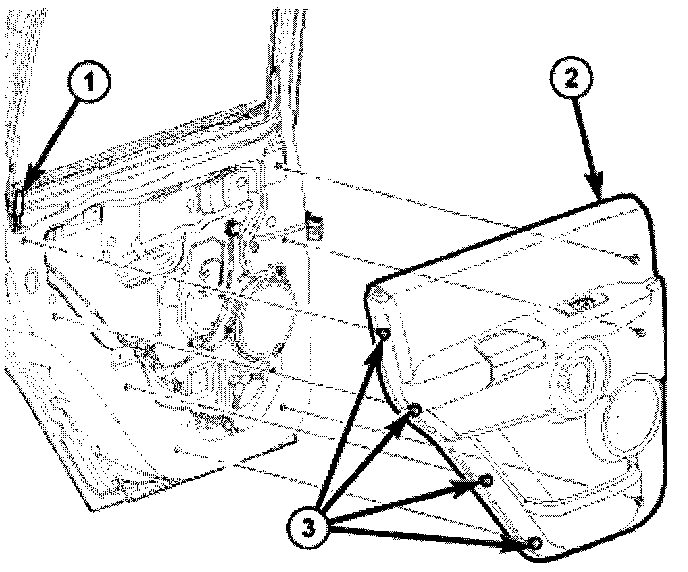 1
2
3