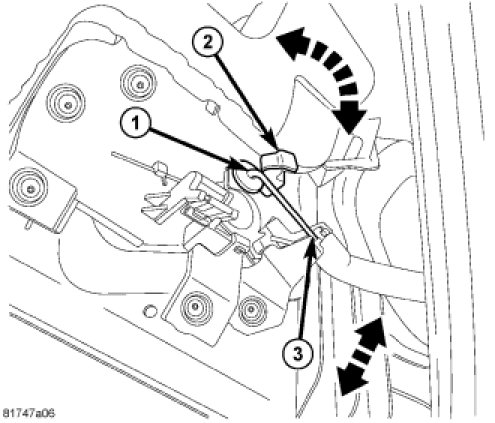 2
1
3
81747a06