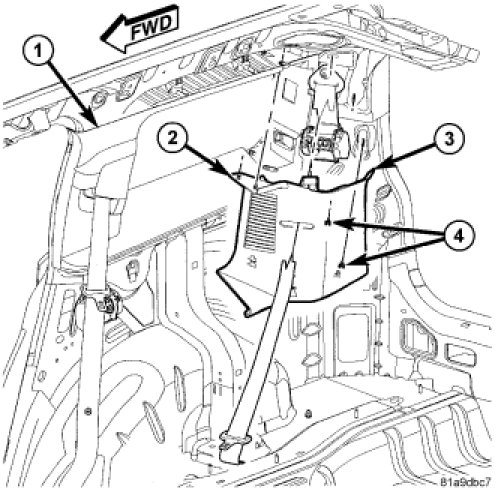 FWD

1

2

3

4

81a9dbc7