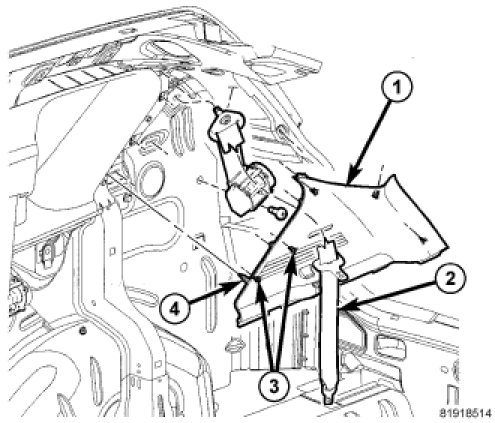 1
2
4
3
81918514