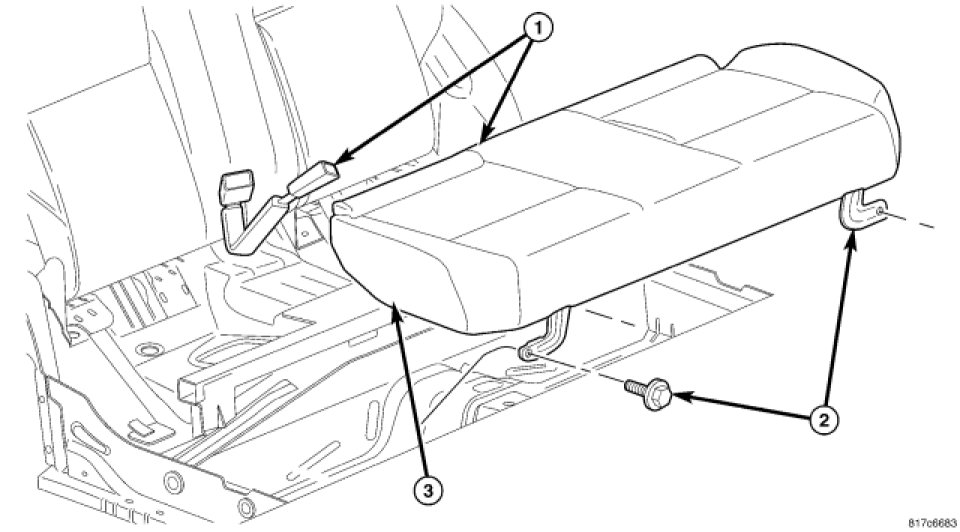 1
2
3
817c6683