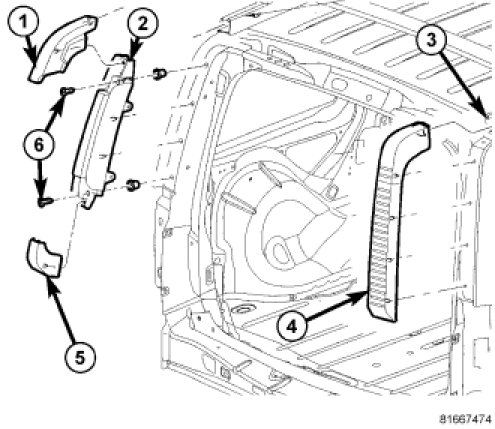 1
2
3
6
4
5
81667474