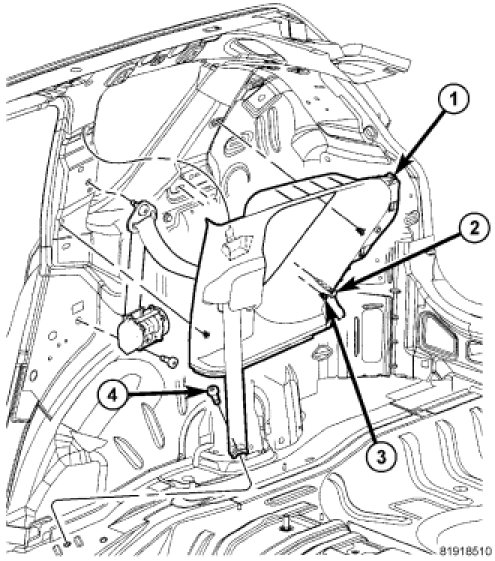 1
2
4
3
81918510