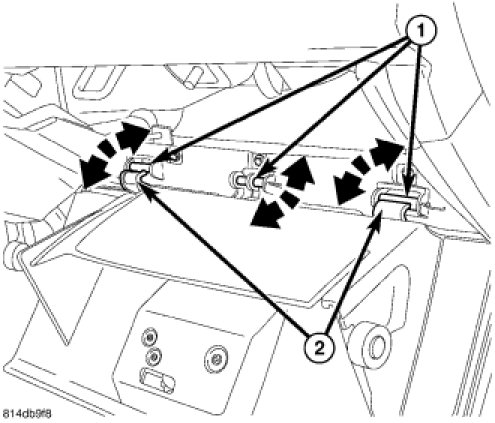 1
2
814db9f8