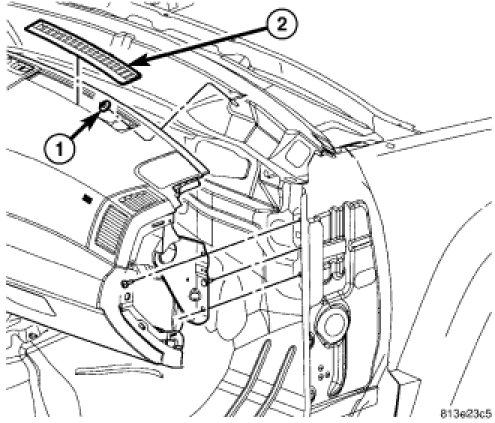 2
1
813e23c5