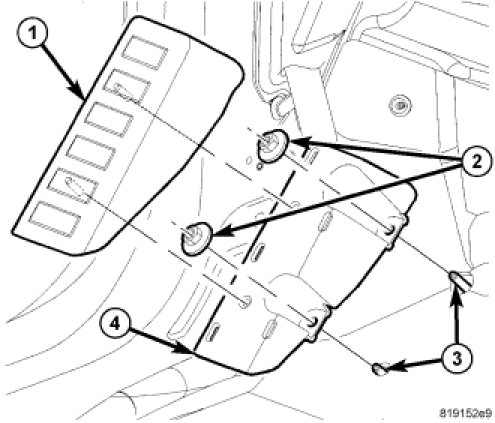 1
2
3
4
819152e9