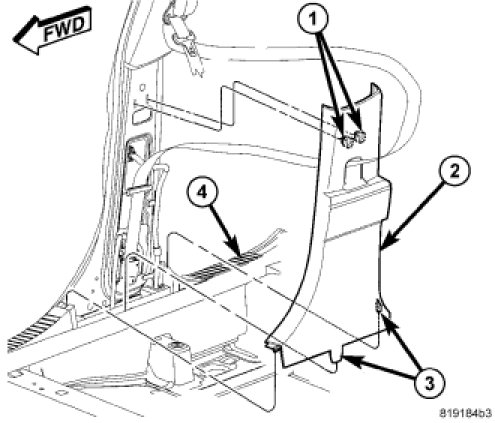 FWD

1

2

4

3

819184b3