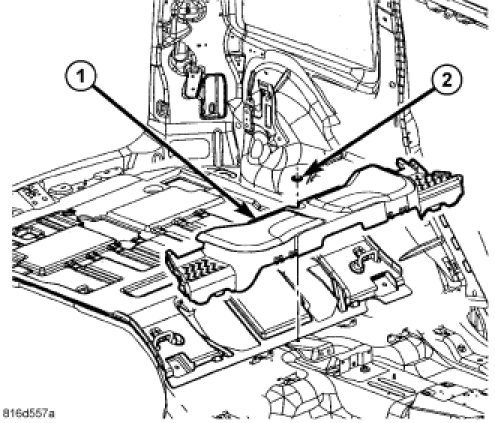 1
2
816d557a