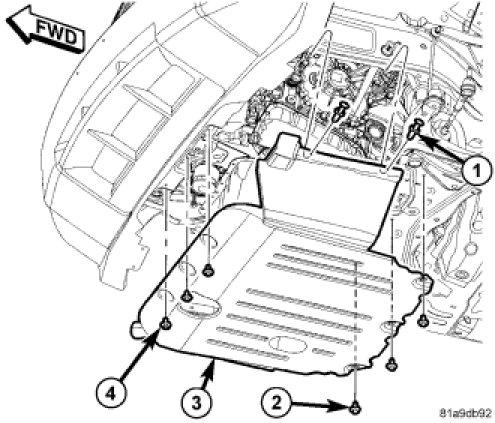 FWD
1
4
3
2
81a9db92