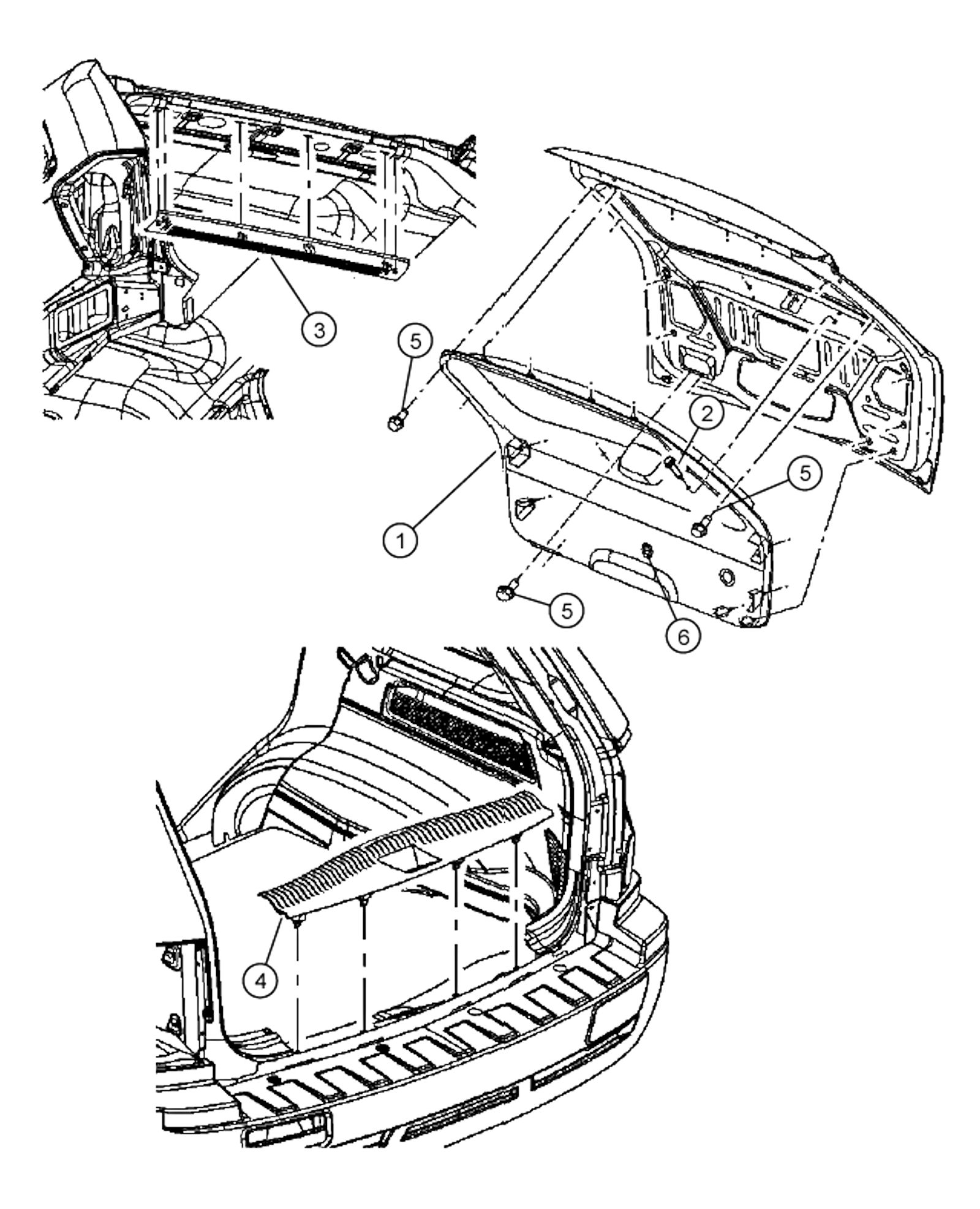 3
5
2
5
1
5
6
4