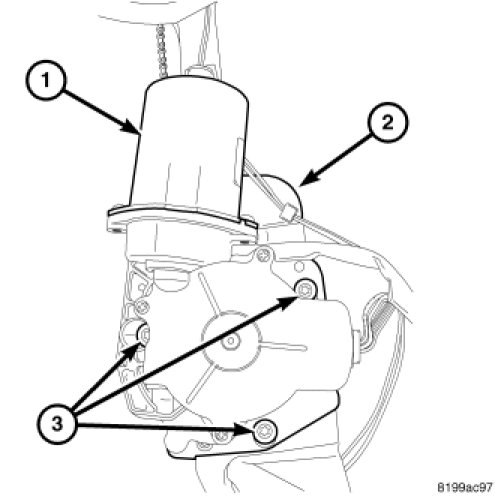 1
2
3
8199ac97