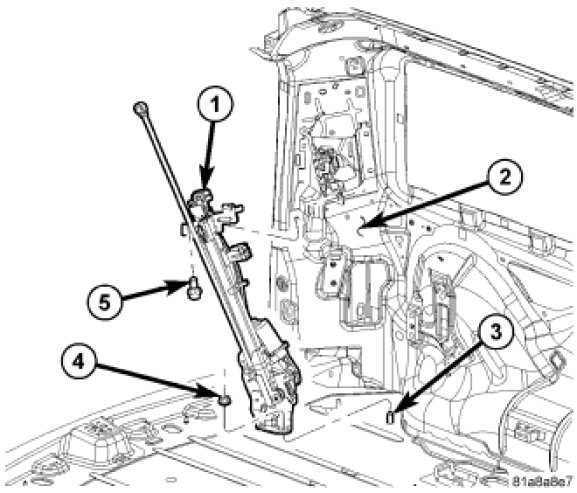 1
2
5
3
4
81a8a8e7