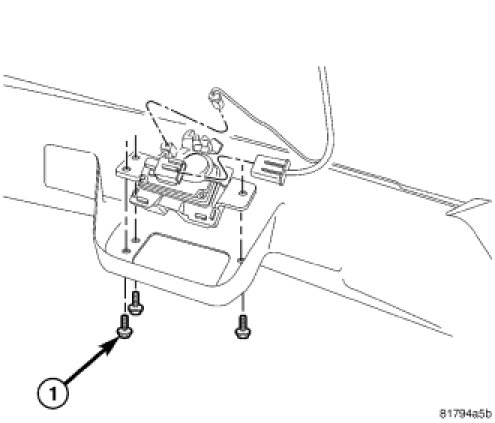 1

81794a5b