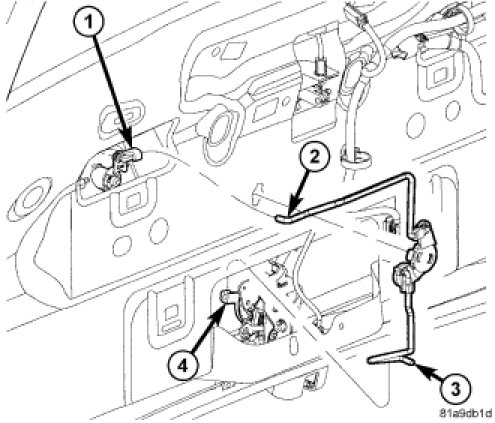 1
2
4
3
81a9db1d