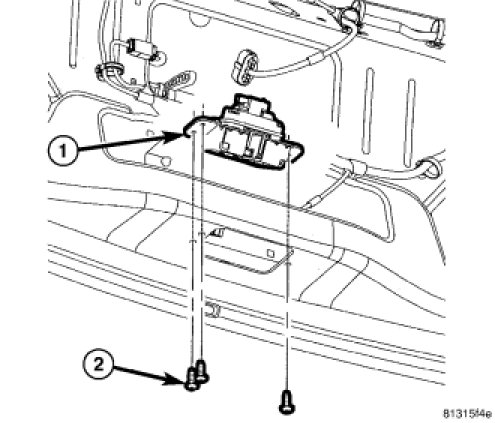 1
2
81315f4e