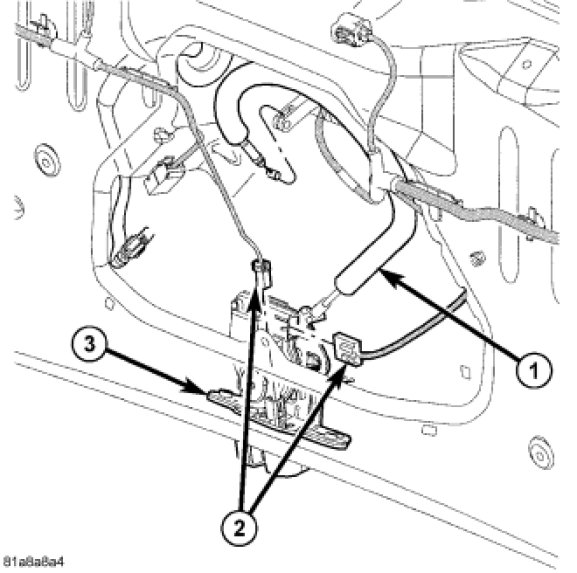 3

1

2

81a8a8a4