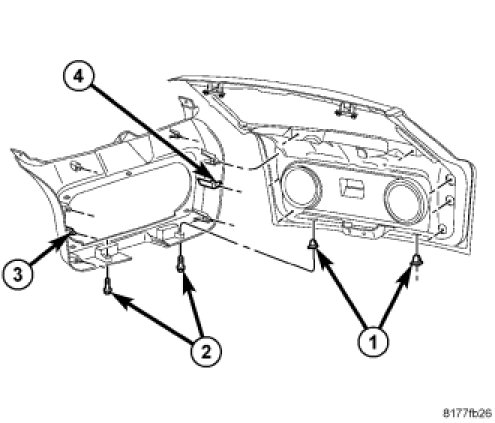 4
3
2
1
8177fb26