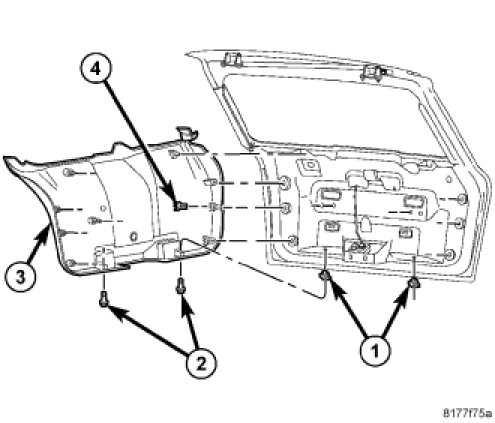 4
3
2
1
8177f75a