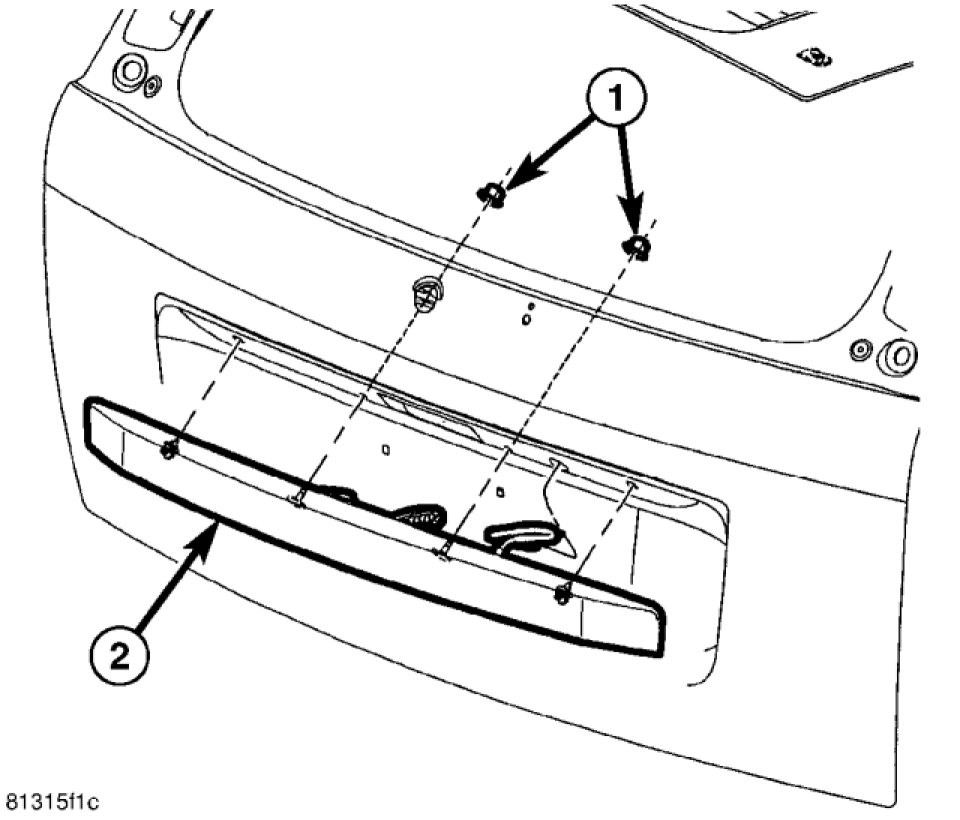 1
2
81315f1c