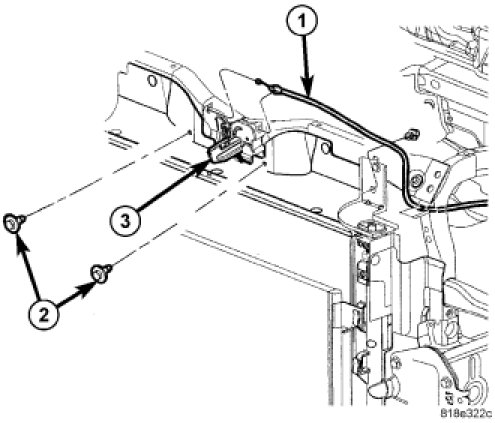 1
3
2
818e322c