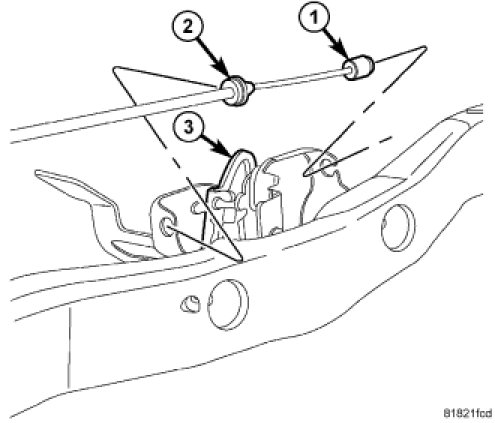 2
1
3
81821fcd