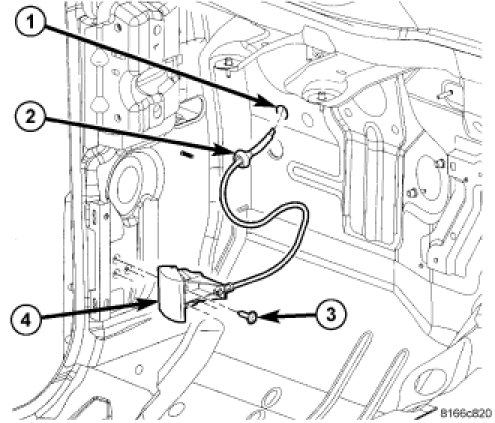 1
2
4
3
8166c820