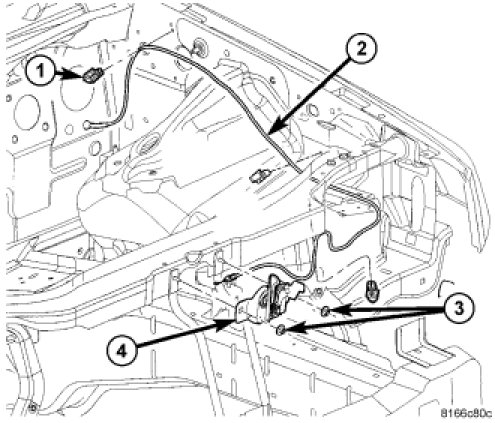 1
2
3
4
8166c80c