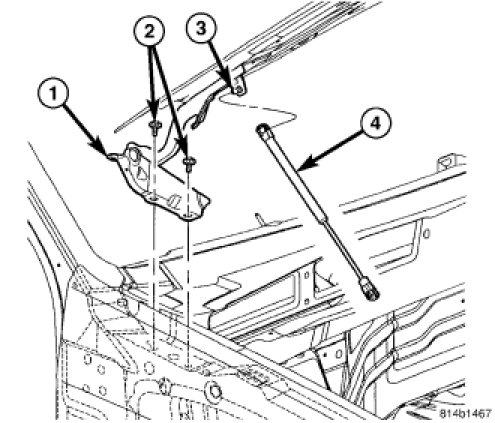 2
3
1
4
814b1467