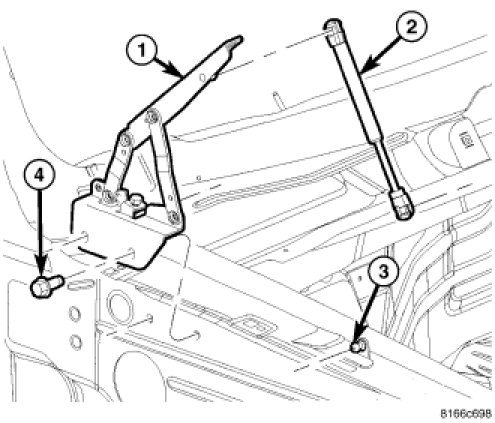 1
2
4
3
8166c698