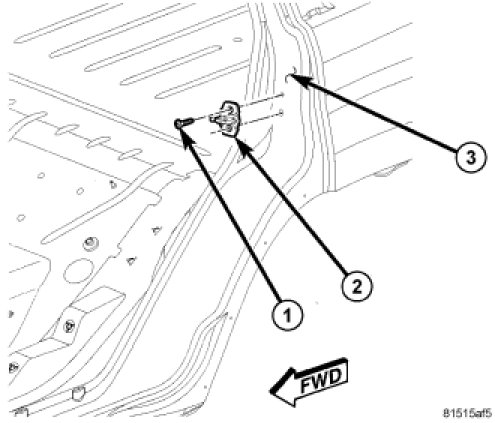 3

2

1

FWD

81515af5