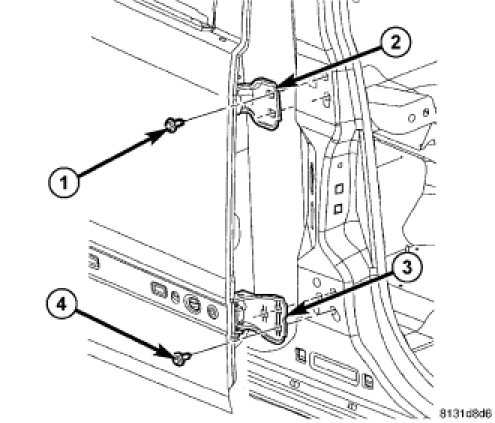 2
1
3
4
8131d8d6