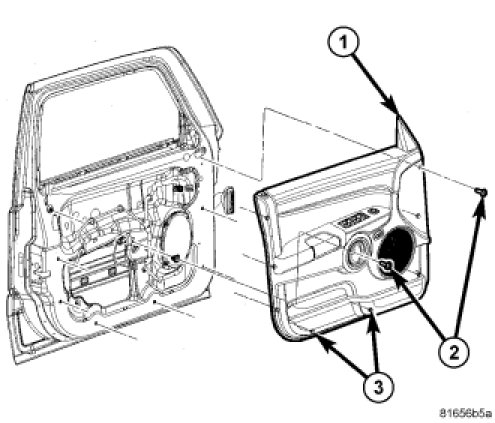 1
2
3
81656b5a