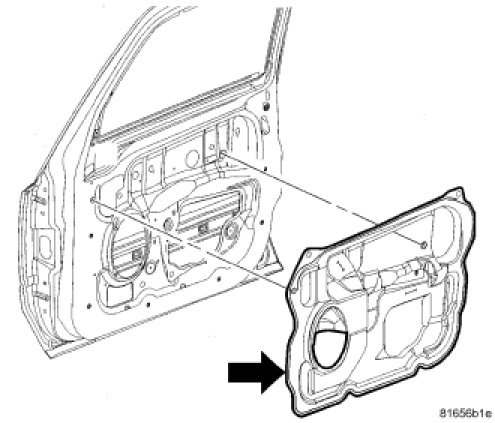 81656b1e