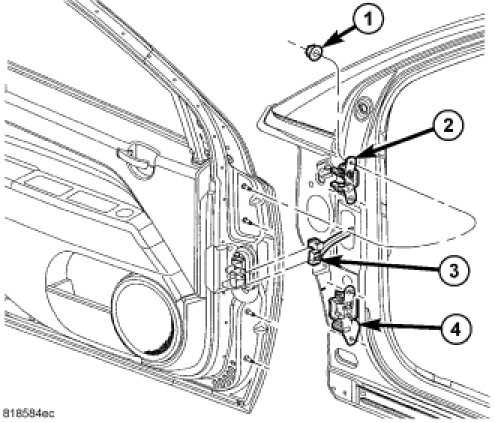 1
2
3
4
818584ec