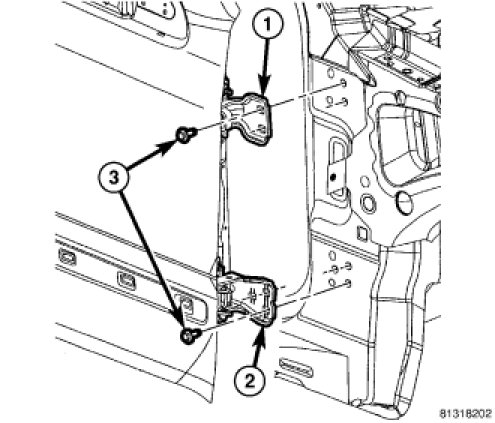 1
3
2
81318202