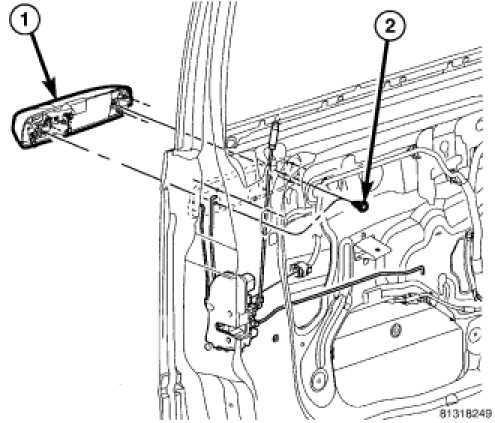 1
2
81318249