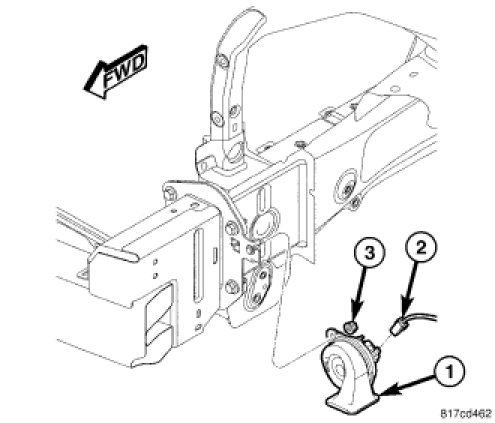 FWD

3

2

1

817cd462