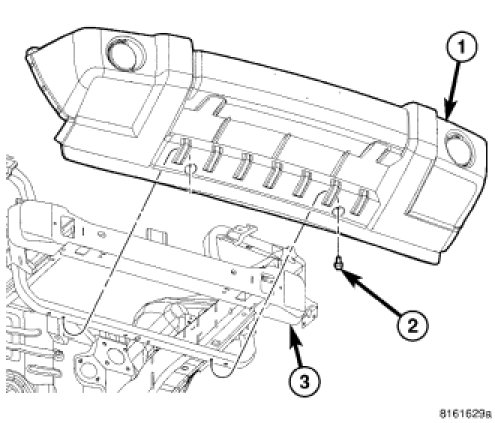 1
2
3
8161629a