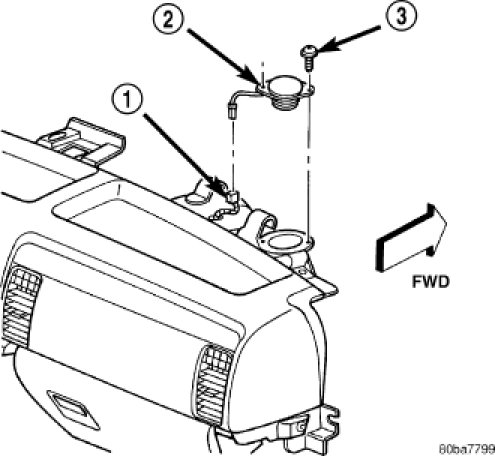 2
3
1
FWD
80ba7799