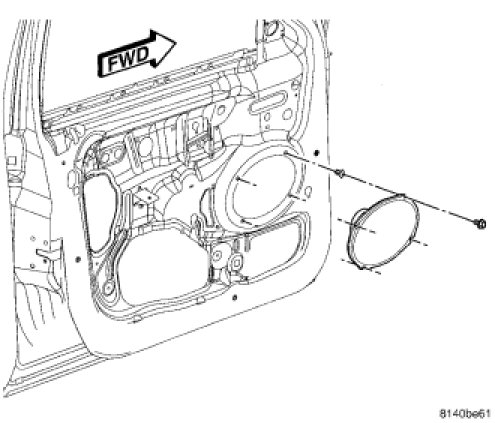 FWD

8140be61