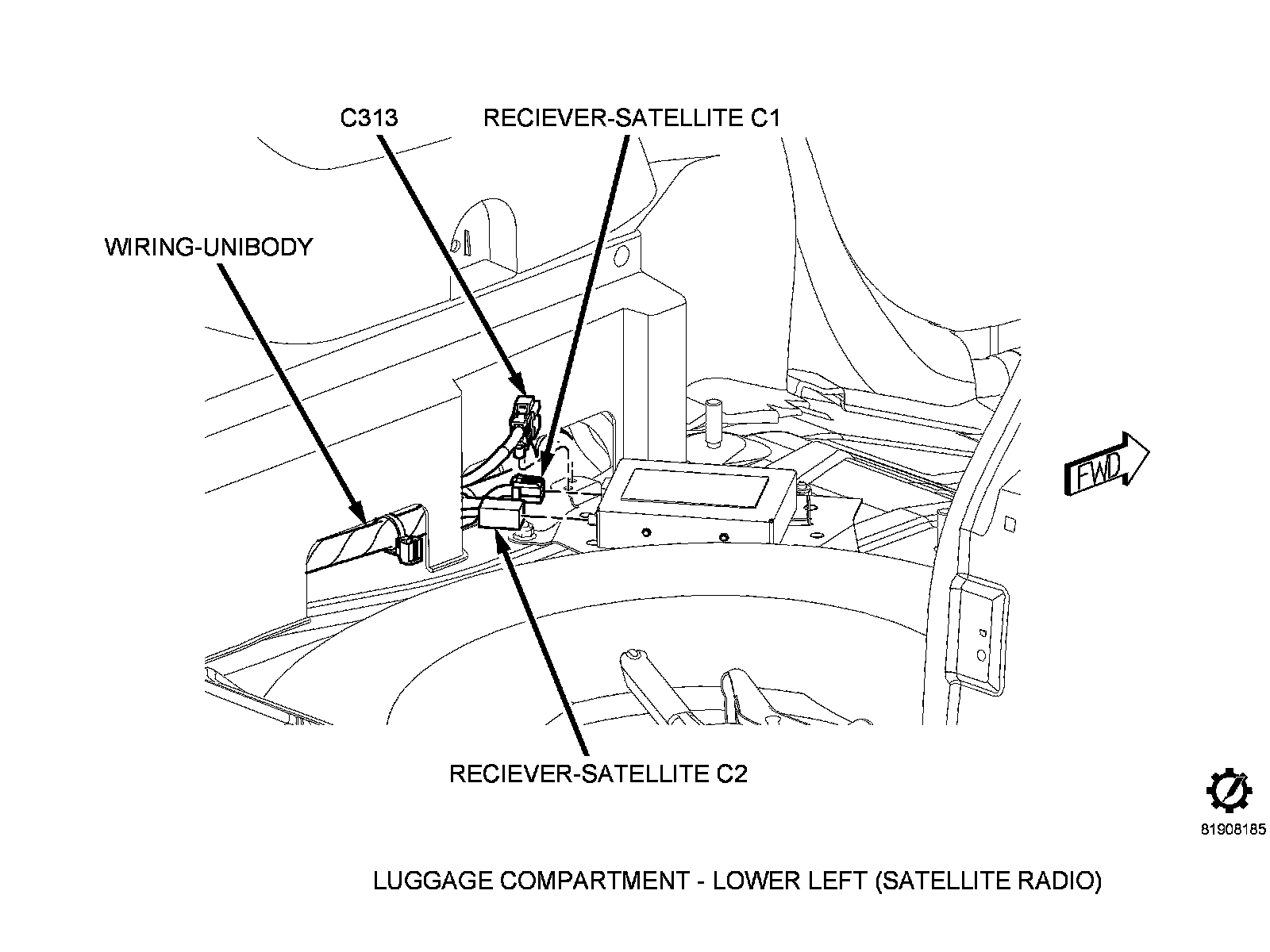 C313
RECIEVER-SATELLITE C1
WIRING-UNIBODY
FWD
RECIEVER-SATELLITE C2
81908185
LUGGAGE COMPARTMENT - LOWER LEFT (SATELLITE RADIO)