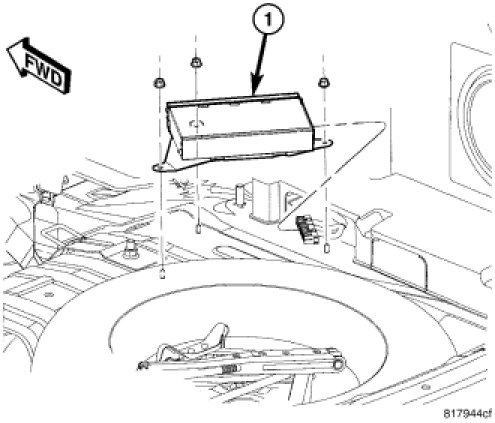 FWD

1

817944cf