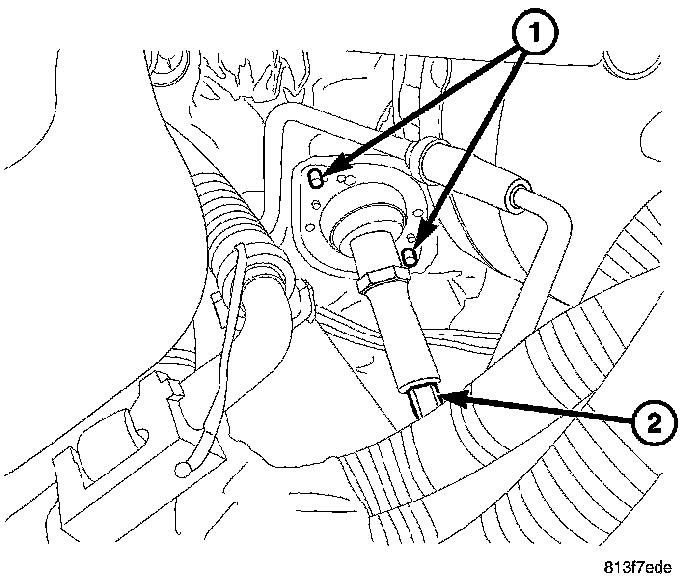 1
2
813f7ede