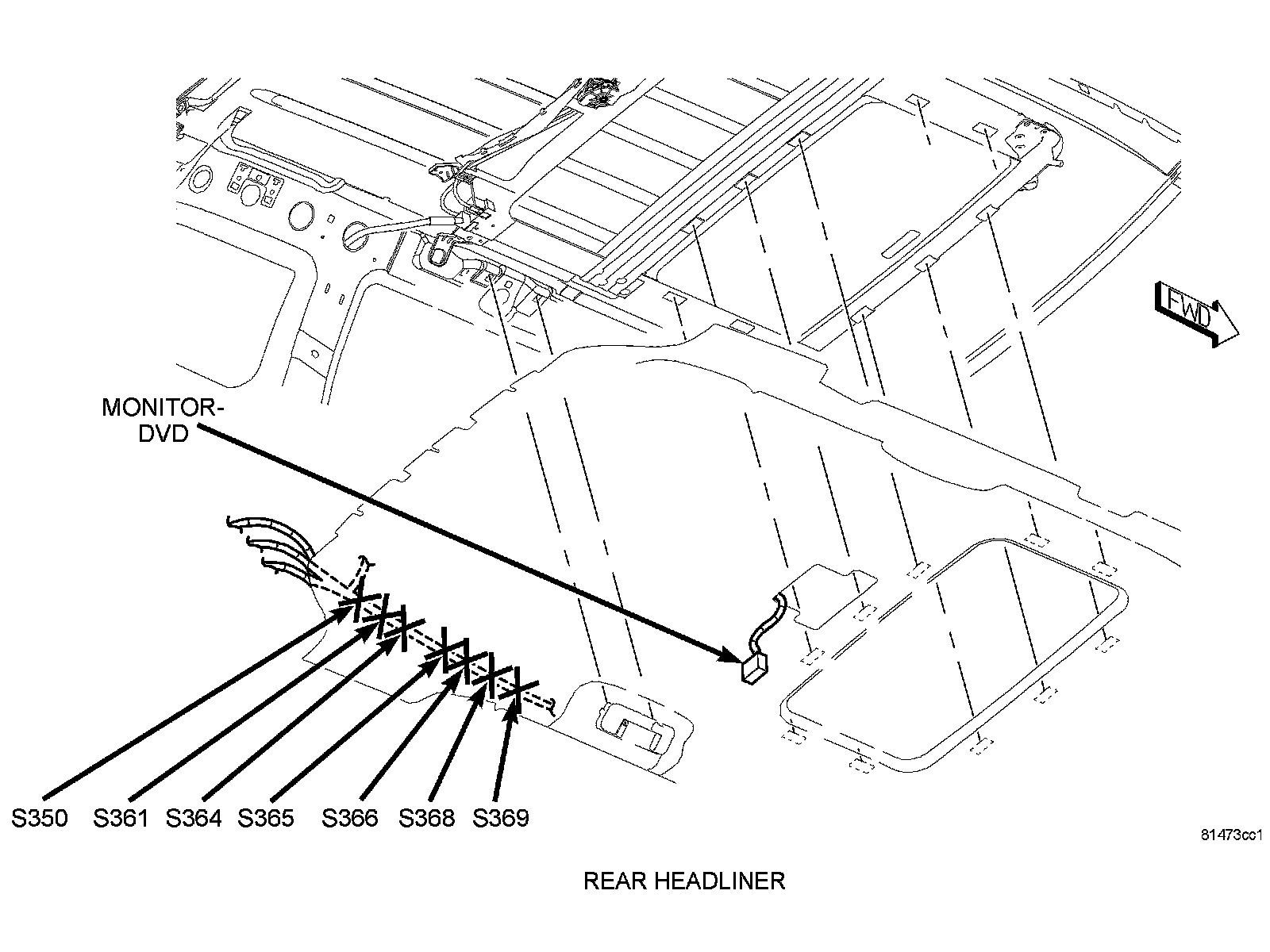 FWD

MONITOR-DVD

S350 S361 S364 S365 S366 S368 S369

81473cc1

REAR HEADLINER