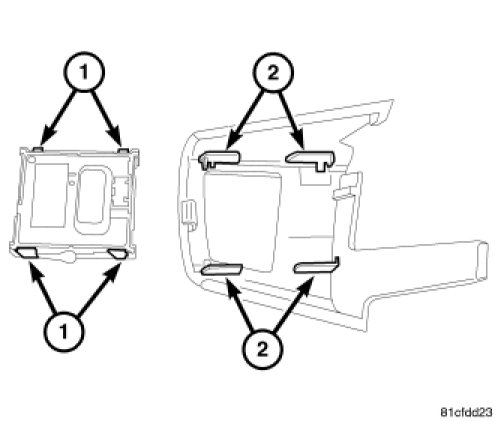 1
2
1
2
81cfdd23