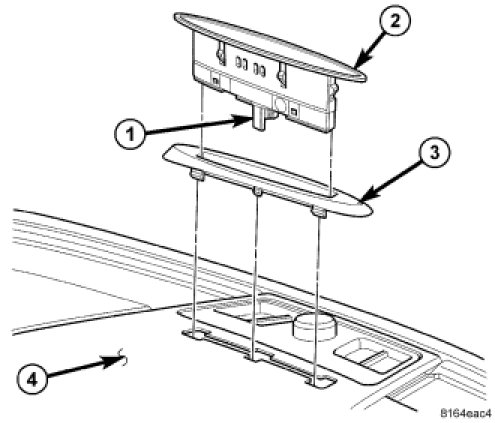 2
1
3
4
8164eac4