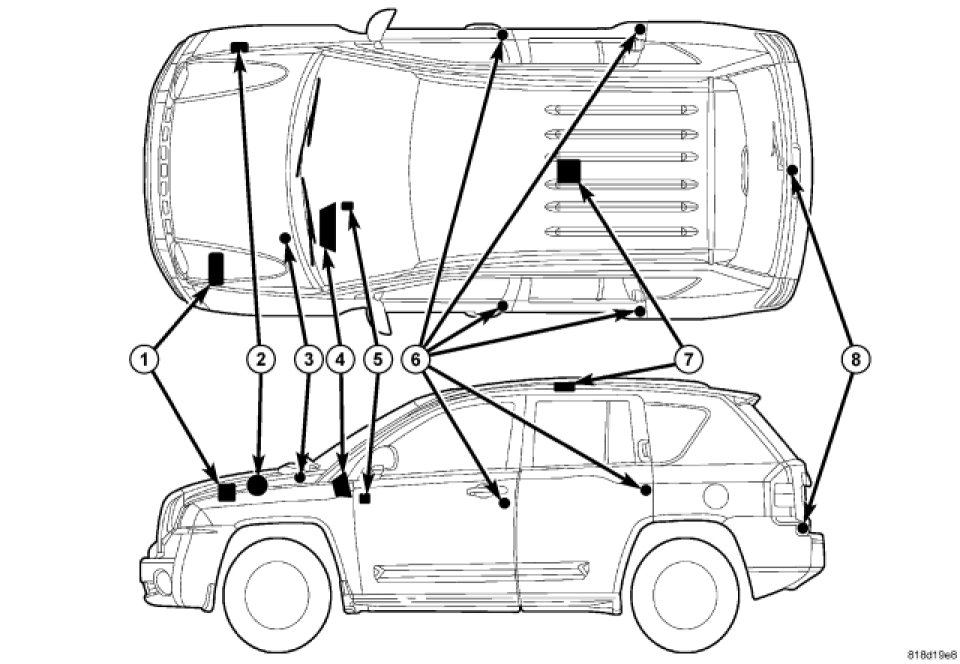 1
2
3
4
5
6
7
8
818d19e8