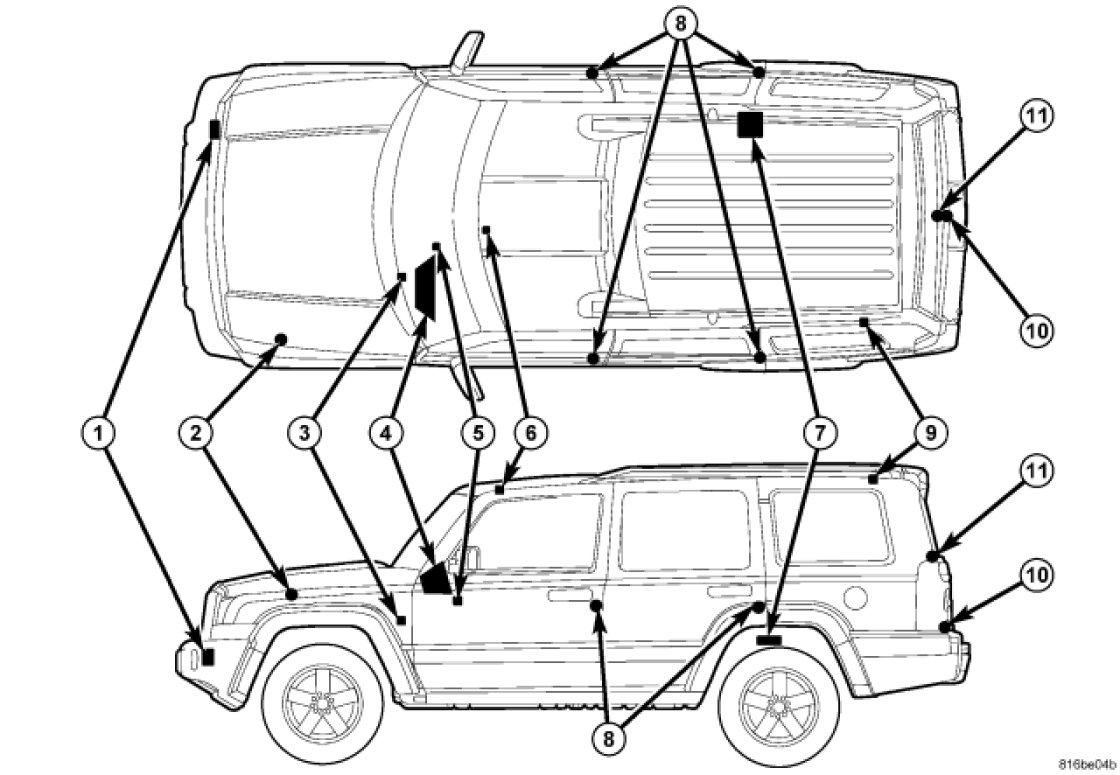 8
11
10
1
2
3
4
5
6
7
9
11
10
8
816be04b