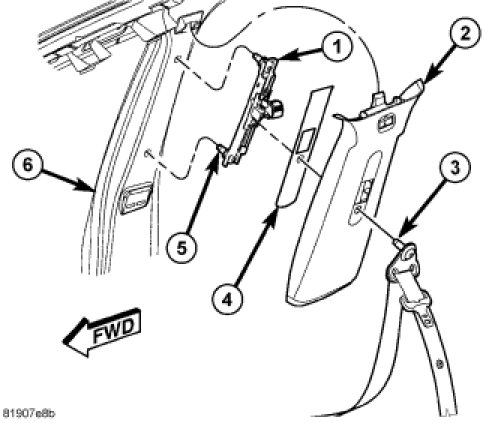 1
2
6
3
5
4
FWD
81907e8b