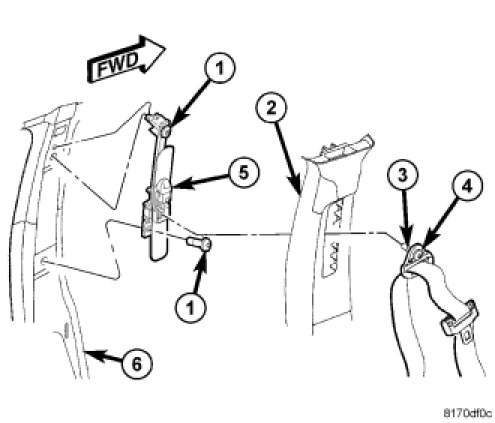 FWD
1
2
5
3
4
1
6
8170df0c